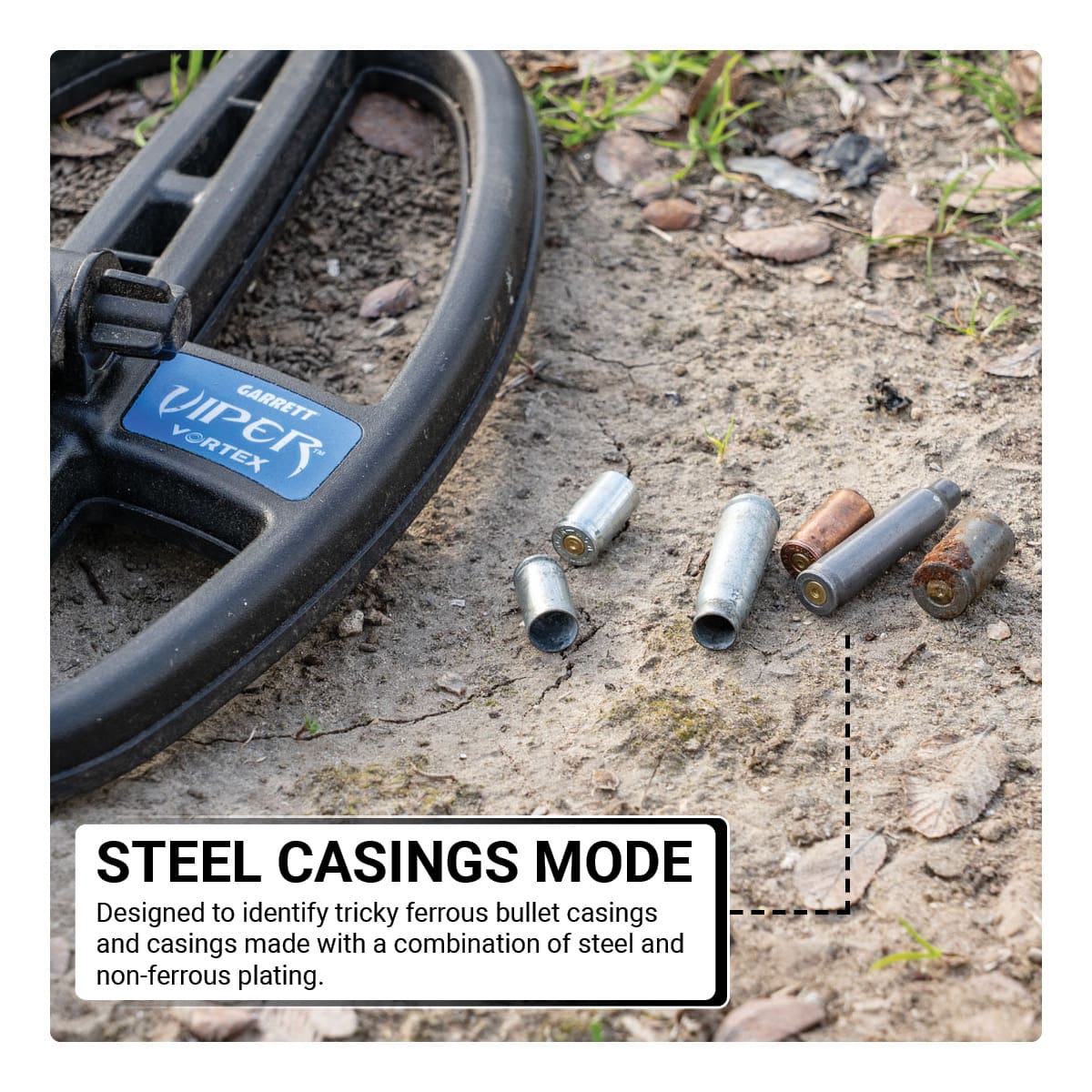 GARRETT
VIPER™
VORTEX

STEEL CASINGS MODE

Designed to identify tricky ferrous bullet casings and casings made with a combination of steel and non-ferrous plating.