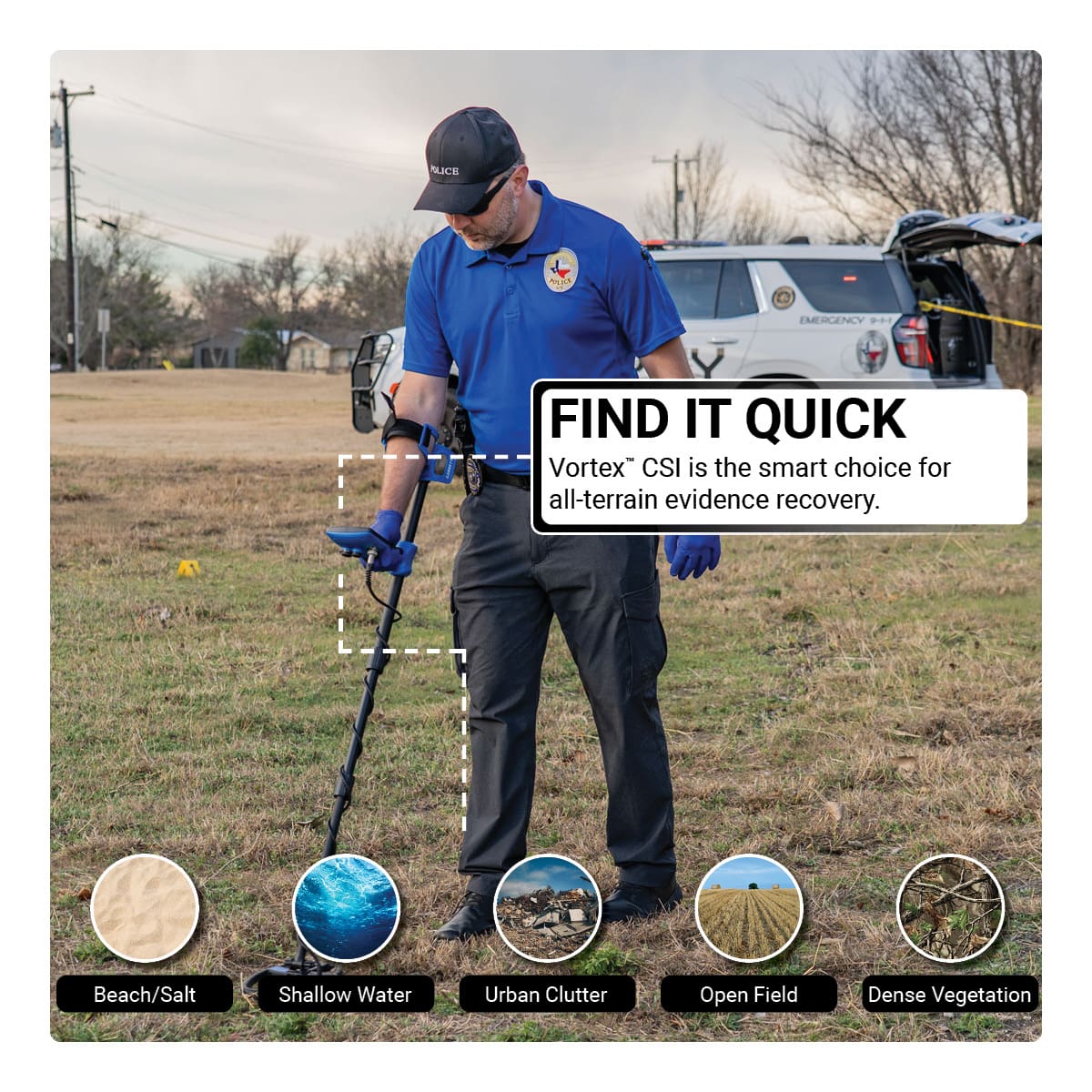 POLICE

POLICE

EMERGENCY 9-1-1

FIND IT QUICK
Vortex™ CSI is the smart choice for all-terrain evidence recovery.

Beach/Salt
Shallow Water
Urban Clutter
Open Field
Dense Vegetation